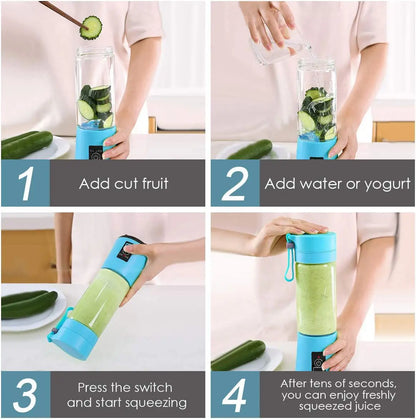 1

Add cut fruit

2

Add water or yogurt

3

Press the switch and start squeezing

4

After tens of seconds, you can enjoy freshly squeezed juice