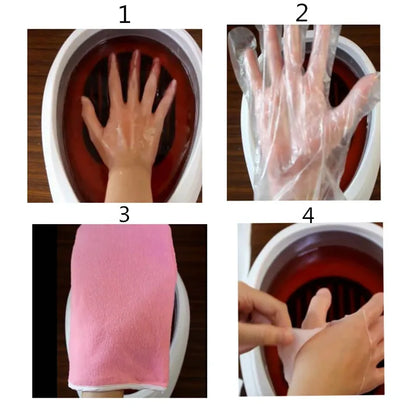 1

2

3

4